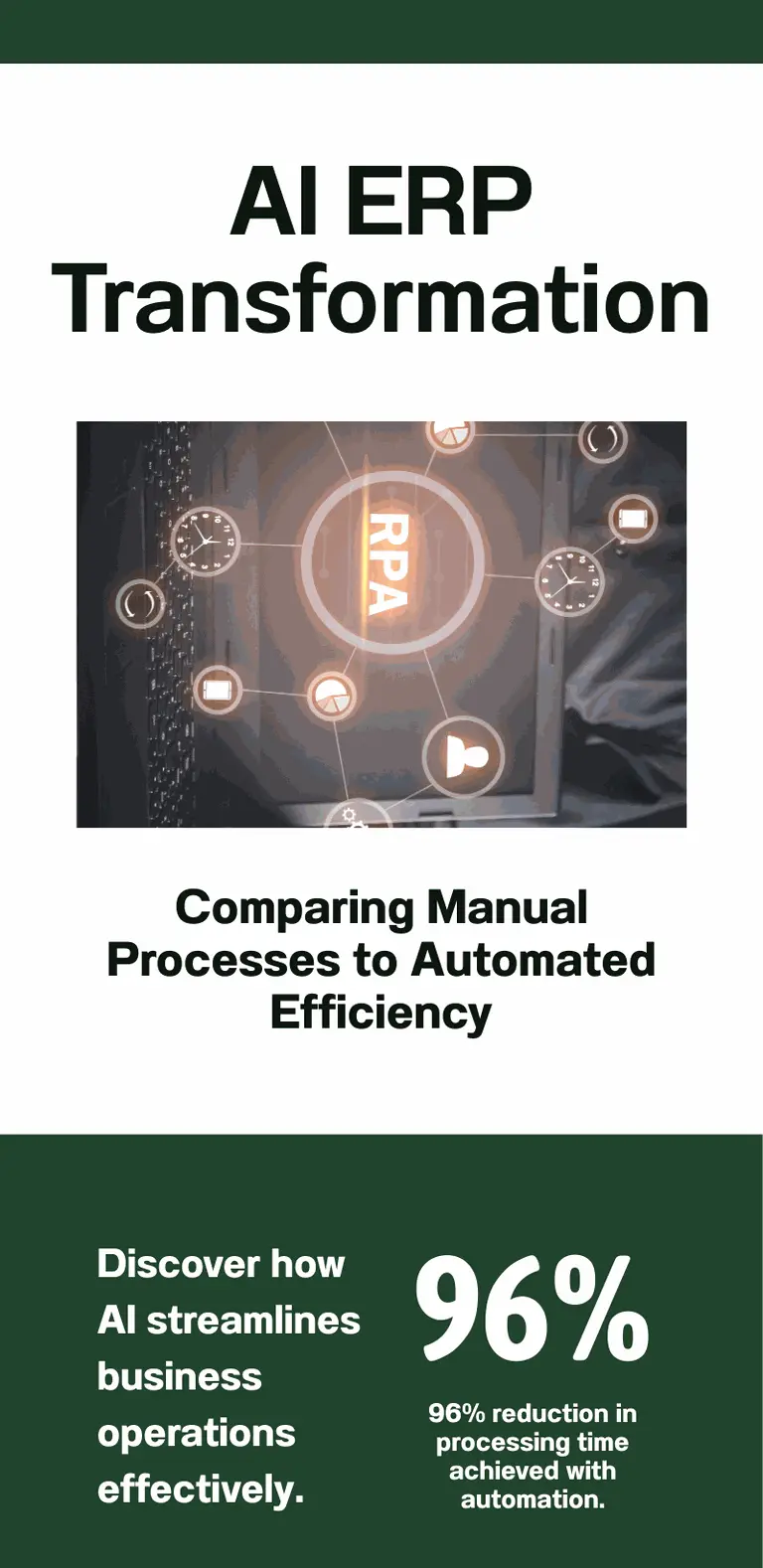 AI ERP Transformation

RPA

Comparing Manual Processes to Automated Efficiency

Discover how AI streamlines business operations effectively.

96%

96% reduction in processing time achieved with automation.